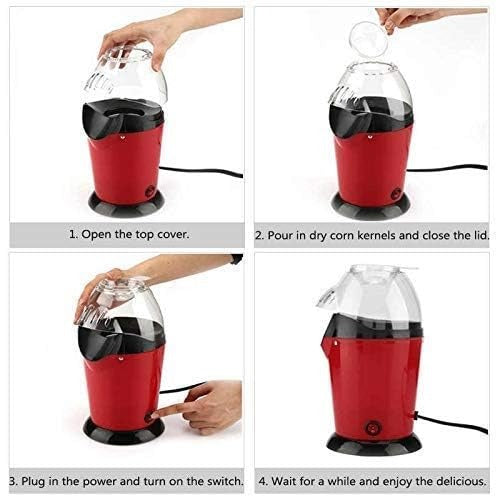 1. Open the top cover.

2. Pour in dry corn kernels and close the lid.

3. Plug in the power and turn on the switch.

4. Wait for a while and enjoy the delicious.