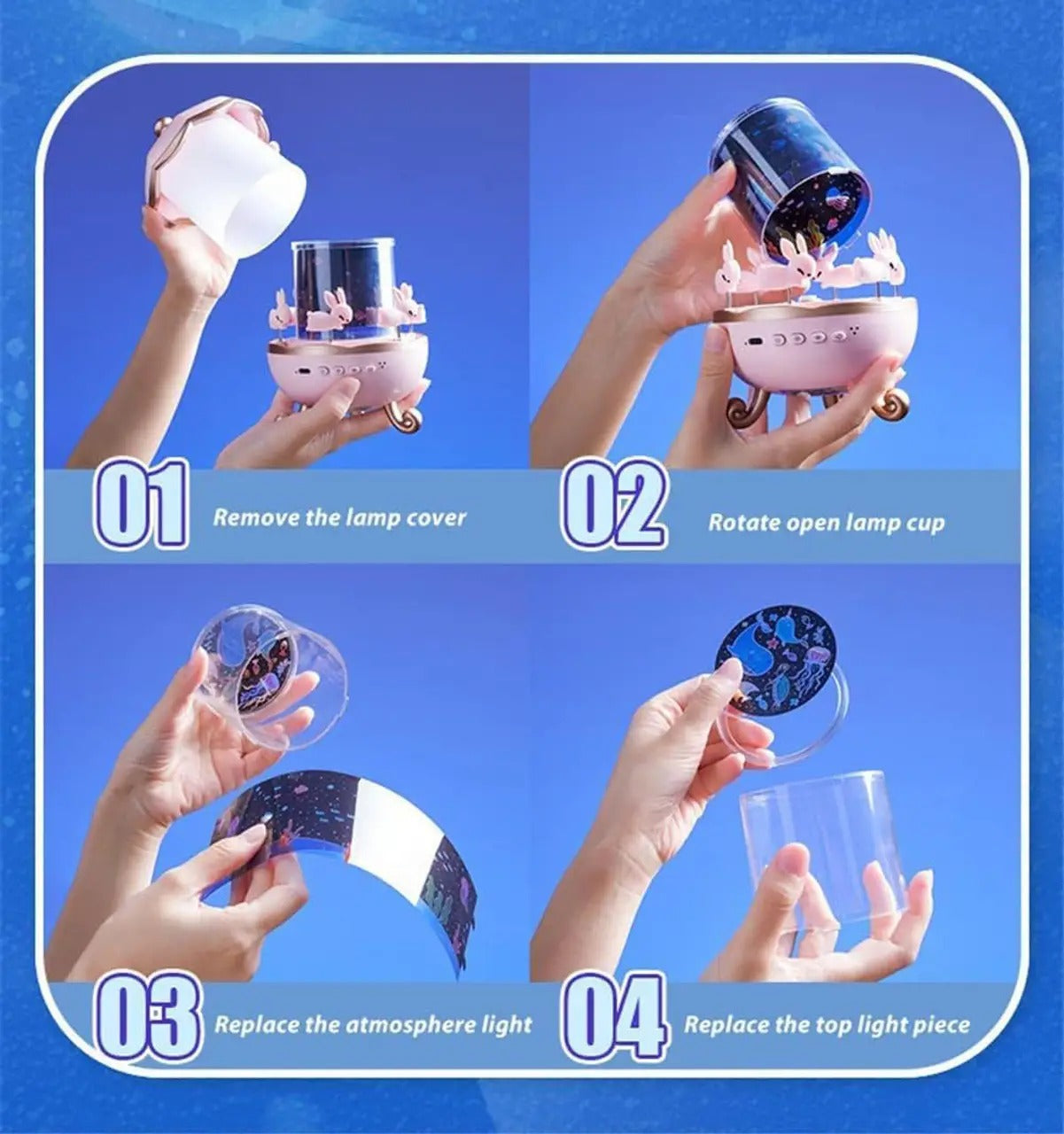 01 Remove the lamp cover

02 Rotate open lamp cup

03 Replace the atmosphere light

04 Replace the top light piece