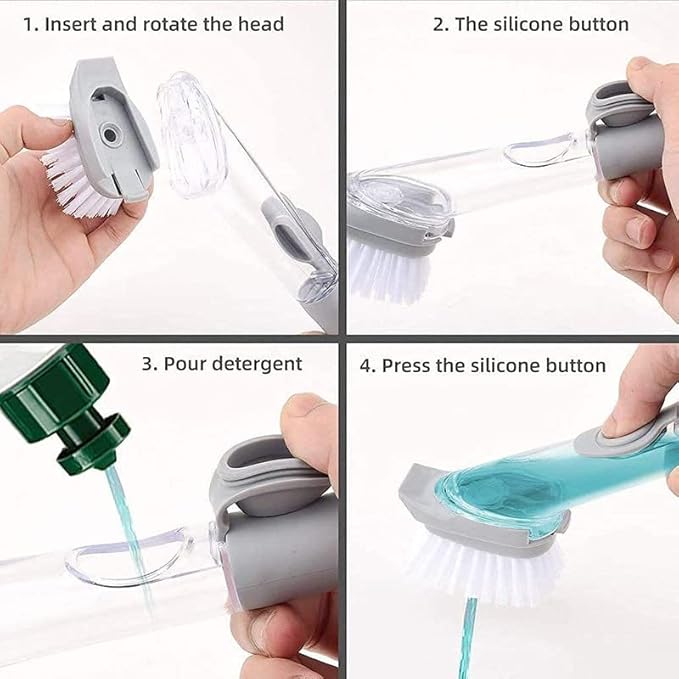 1. Insert and rotate the head

2. The silicone button

3. Pour detergent

4. Press the silicone button